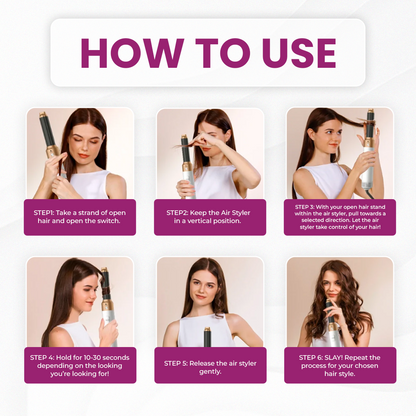 HOW TO USE

STEP1: Take a strand of open hair and open the switch.

STEP2: Keep the Air Styler in a vertical position.

STEP 3: With your open hair stand within the air styler, pull towards a selected direction. Let the air styler take control of your hair!

STEP 4: Hold for 10-30 seconds depending on the looking you're looking for!

STEP 5: Release the air styler gently.

STEP 6: SLAY! Repeat the process for your chosen hair style.