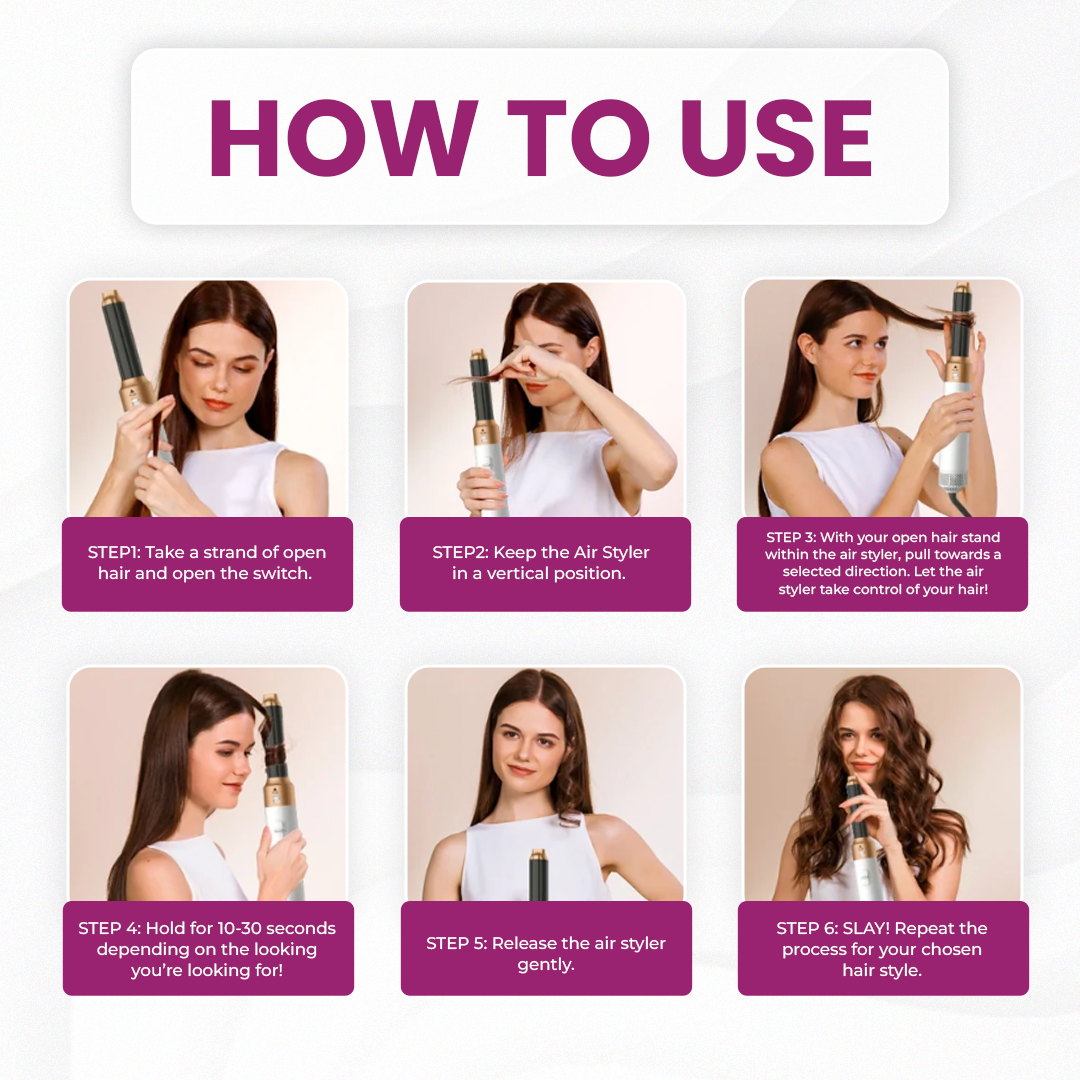 HOW TO USE

STEP1: Take a strand of open hair and open the switch.

STEP2: Keep the Air Styler in a vertical position.

STEP 3: With your open hair stand within the air styler, pull towards a selected direction. Let the air styler take control of your hair!

STEP 4: Hold for 10-30 seconds depending on the looking you're looking for!

STEP 5: Release the air styler gently.

STEP 6: SLAY! Repeat the process for your chosen hair style.